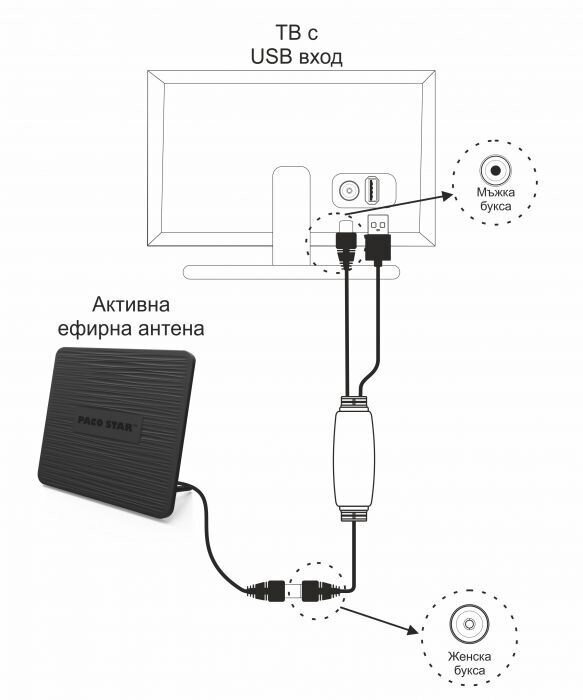 ТВ с
USB вход

Мъжка
букса

Активна
ефирна антена

PACO STAR

Женска
букса