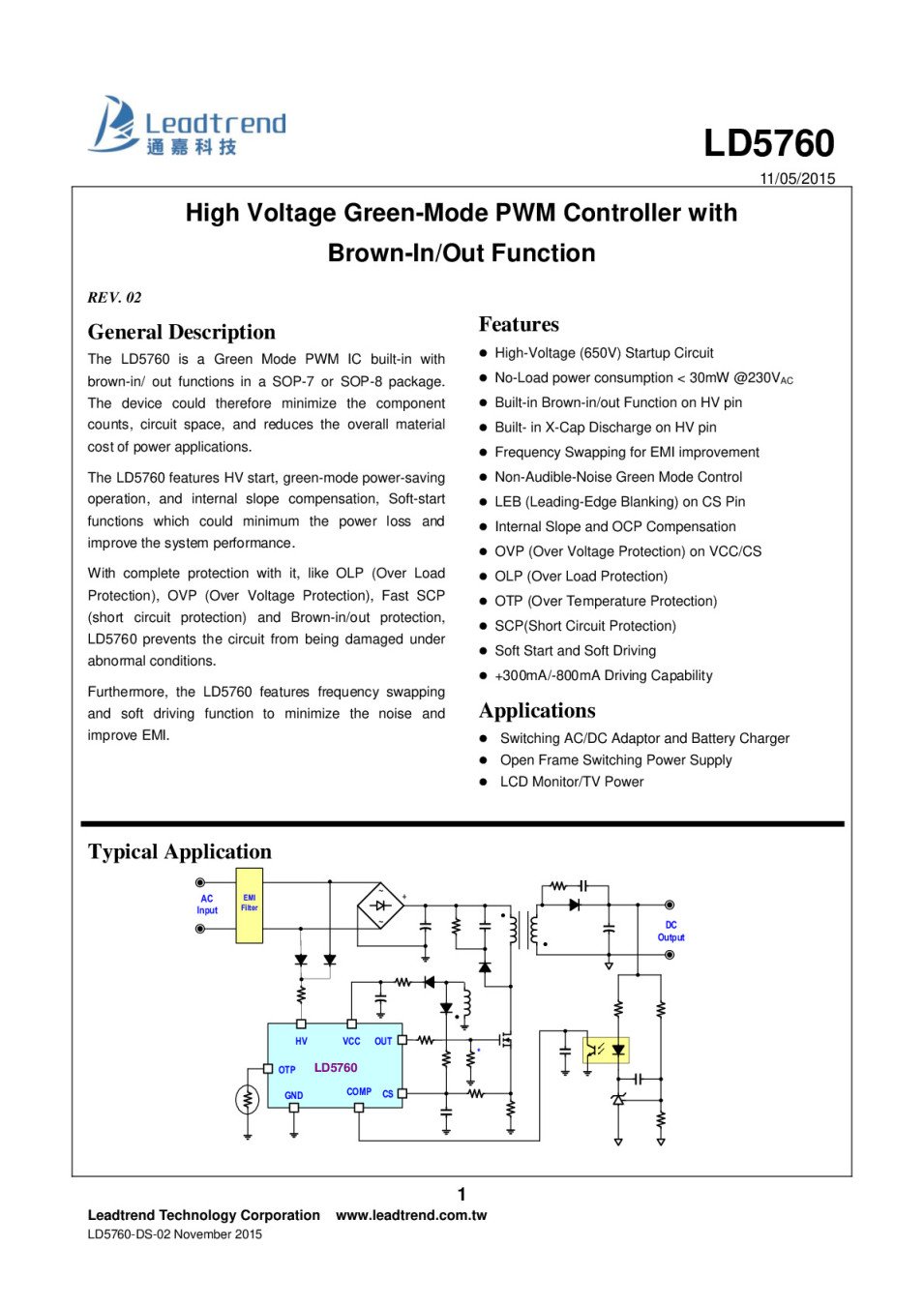 Leadtrend
通嘉科技

LD5760
11/05/2015

High Voltage Green-Mode PWM Controller with Brown-In/Out Function

REV. 02

General Description

The LD5760 is a Green Mode PWM IC built-in with brown-in/ out functions in a SOP-7 or SOP-8 package. The device could therefore minimize the component counts, circuit space, and reduces the overall material cost of power applications.

The LD5760 features HV start, green-mode power-saving operation, and internal slope compensation, Soft-start functions which could minimum the power loss and improve the system performance.

With complete protection with it, like OLP (Over Load Protection), OVP (Over Voltage Protection), Fast SCP (short circuit protection) and Brown-in/out protection, LD5760 prevents the circuit from being damaged under abnormal conditions.

Furthermore, the LD5760 features frequency swapping and soft driving function to minimize the noise and improve EMI.

Features

● High-Voltage (650V) Startup Circuit
● No-Load power consumption < 30mW @230V$_{AC}$
● Built-in Brown-in/out Function on HV pin
● Built- in X-Cap Discharge on HV pin
● Frequency Swapping for EMI improvement
● Non-Audible-Noise Green Mode Control
● LEB (Leading-Edge Blanking) on CS Pin
● Internal Slope and OCP Compensation
● OVP (Over Voltage Protection) on VCC/CS
● OLP (Over Load Protection)
● OTP (Over Temperature Protection)
● SCP(Short Circuit Protection)
● Soft Start and Soft Driving
● +300mA/-800mA Driving Capability

Applications

● Switching AC/DC Adaptor and Battery Charger
● Open Frame Switching Power Supply
● LCD Monitor/TV Power

Typical Application

AC Input
EMI Filter
DC Output
HV
VCC
OUT
OTP
LD5760
GND
COMP
CS

1
Leadtrend Technology Corporation www.leadtrend.com.tw
LD5760-DS-02 November 2015