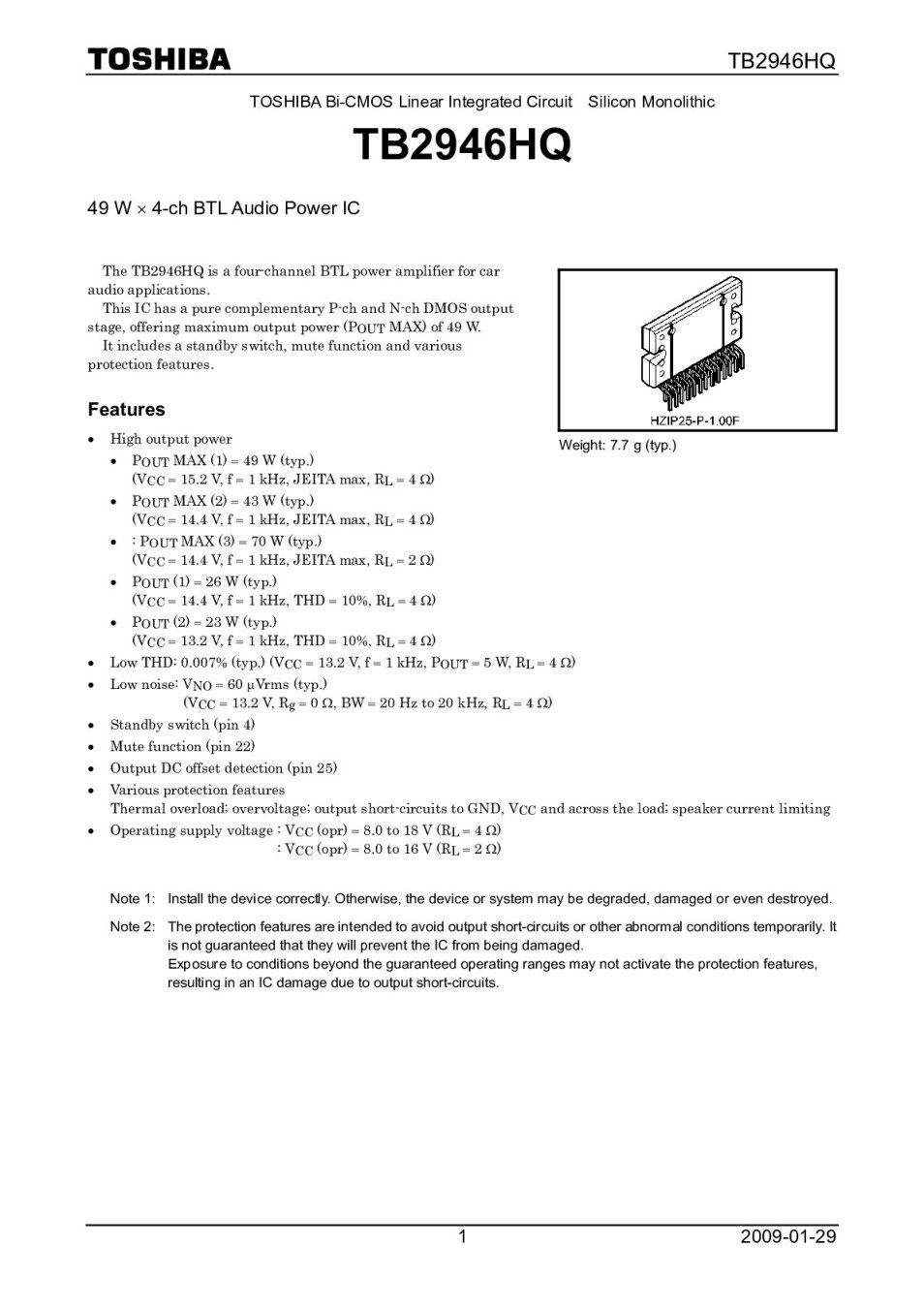 TOSHIBA

TB2946HQ

TOSHIBA Bi-CMOS Linear Integrated Circuit Silicon Monolithic

TB2946HQ

49 W × 4-ch BTL Audio Power IC

The TB2946HQ is a four-channel BTL power amplifier for car audio applications.
This IC has a pure complementary P-ch and N-ch DMOS output stage, offering maximum output power ($P_{OUT}$ MAX) of 49 W.
It includes a standby switch, mute function and various protection features.

HZIP25-P-1.00F

Weight: 7.7 g (typ.)

Features

• High output power
• $P_{OUT}$ MAX (1) = 49 W (typ.) ($V_{CC}$ = 15.2 V, f = 1 kHz, JEITA max, $R_L$ = 4 Ω)
• $P_{OUT}$ MAX (2) = 43 W (typ.) ($V_{CC}$ = 14.4 V, f = 1 kHz, JEITA max, $R_L$ = 4 Ω)
• : $P_{OUT}$ MAX (3) = 70 W (typ.) ($V_{CC}$ = 14.4 V, f = 1 kHz, JEITA max, $R_L$ = 2 Ω)
• $P_{OUT}$ (1) = 26 W (typ.) ($V_{CC}$ = 14.4 V, f = 1 kHz, THD = 10%, $R_L$ = 4 Ω)
• $P_{OUT}$ (2) = 23 W (typ.) ($V_{CC}$ = 13.2 V, f = 1 kHz, THD = 10%, $R_L$ = 4 Ω)
• Low THD: 0.007% (typ.) ($V_{CC}$ = 13.2 V, f = 1 kHz, $P_{OUT}$ = 5 W, $R_L$ = 4 Ω)
• Low noise: $V_{NO}$ = 60 μVrms (typ.) ($V_{CC}$ = 13.2 V, $R_g$ = 0 Ω, BW = 20 Hz to 20 kHz, $R_L$ = 4 Ω)
• Standby switch (pin 4)
• Mute function (pin 22)
• Output DC offset detection (pin 25)
• Various protection features
Thermal overload; overvoltage; output short-circuits to GND, $V_{CC}$ and across the load; speaker current limiting
• Operating supply voltage : $V_{CC}$ (opr) = 8.0 to 18 V ($R_L$ = 4 Ω)
: $V_{CC}$ (opr) = 8.0 to 16 V ($R_L$ = 2 Ω)

Note 1: Install the device correctly. Otherwise, the device or system may be degraded, damaged or even destroyed.

Note 2: The protection features are intended to avoid output short-circuits or other abnormal conditions temporarily. It is not guaranteed that they will prevent the IC from being damaged.
Exposure to conditions beyond the guaranteed operating ranges may not activate the protection features, resulting in an IC damage due to output short-circuits.

1

2009-01-29